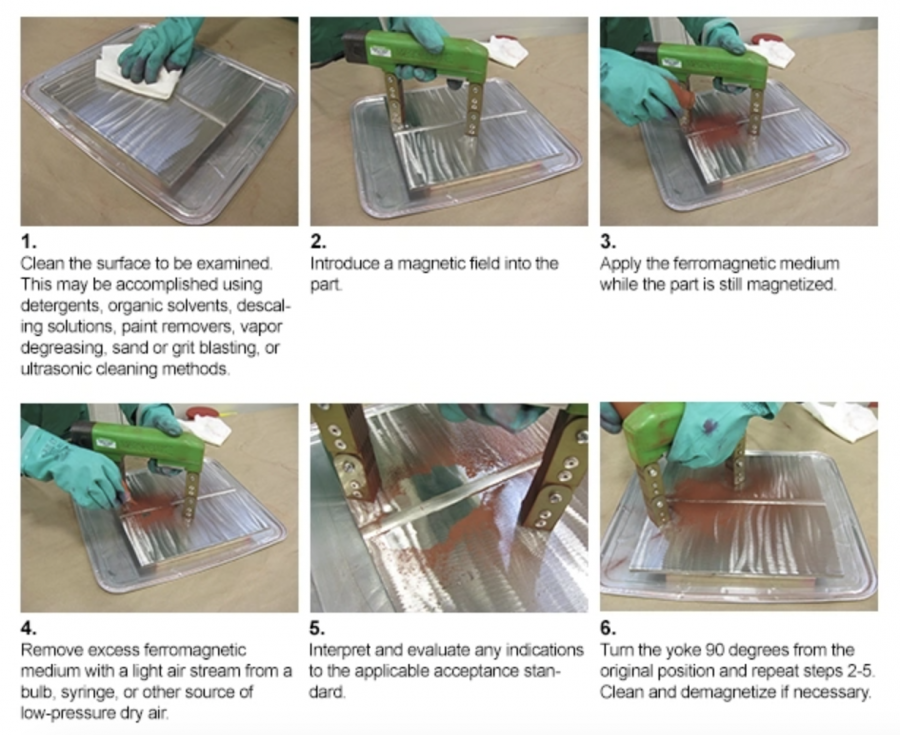 1.
Clean the surface to be examined. This may be accomplished using detergents, organic solvents, descaling solutions, paint removers, vapor degreasing, sand or grit blasting, or ultrasonic cleaning methods.

2.
Introduce a magnetic field into the part.

3.
Apply the ferromagnetic medium while the part is still magnetized.

4.
Remove excess ferromagnetic medium with a light air stream from a bulb, syringe, or other source of low-pressure dry air.

5.
Interpret and evaluate any indications to the applicable acceptance standard.

6.
Turn the yoke 90 degrees from the original position and repeat steps 2-5. Clean and demagnetize if necessary.