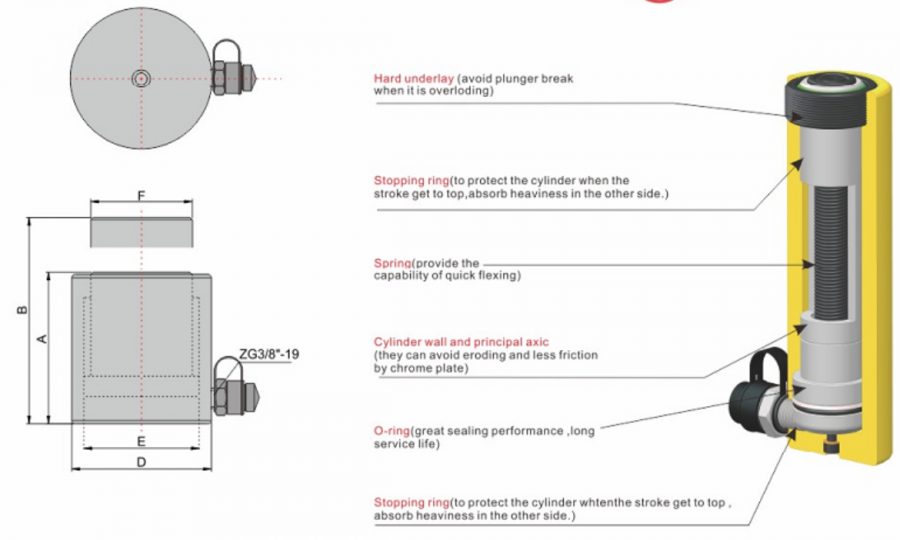 F

B

A

ZG3/8"-19

E

D

Hard underlay (avoid plunger break when it is overloding)

Stopping ring(to protect the cylinder when the stroke get to top,absorb heaviness in the other side.)

Spring(provide the capability of quick flexing)

Cylinder wall and principal axic (they can avoid eroding and less friction by chrome plate)

O-ring(great sealing performance ,long service life)

Stopping ring(to protect the cylinder whtenthe stroke get to top , absorb heaviness in the other side.)